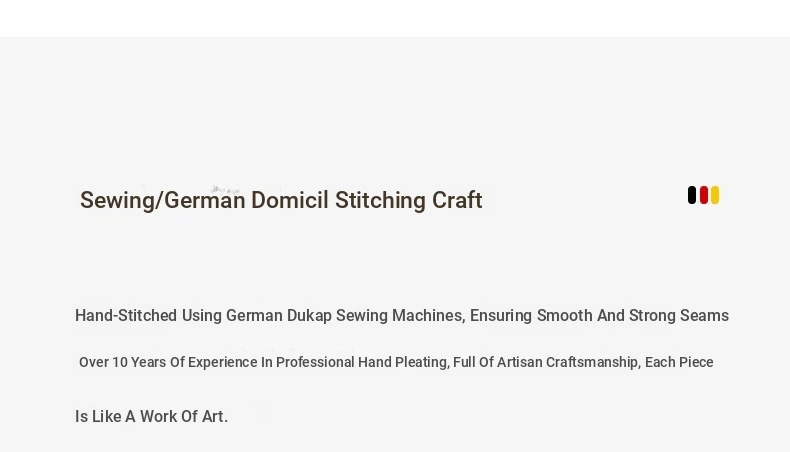 Sewing/German Domicil Stitching Craft

Hand-Stitched Using German Dukap Sewing Machines, Ensuring Smooth And Strong Seams

Over 10 Years Of Experience In Professional Hand Pleating, Full Of Artisan Craftsmanship, Each Piece Is Like A Work Of Art.