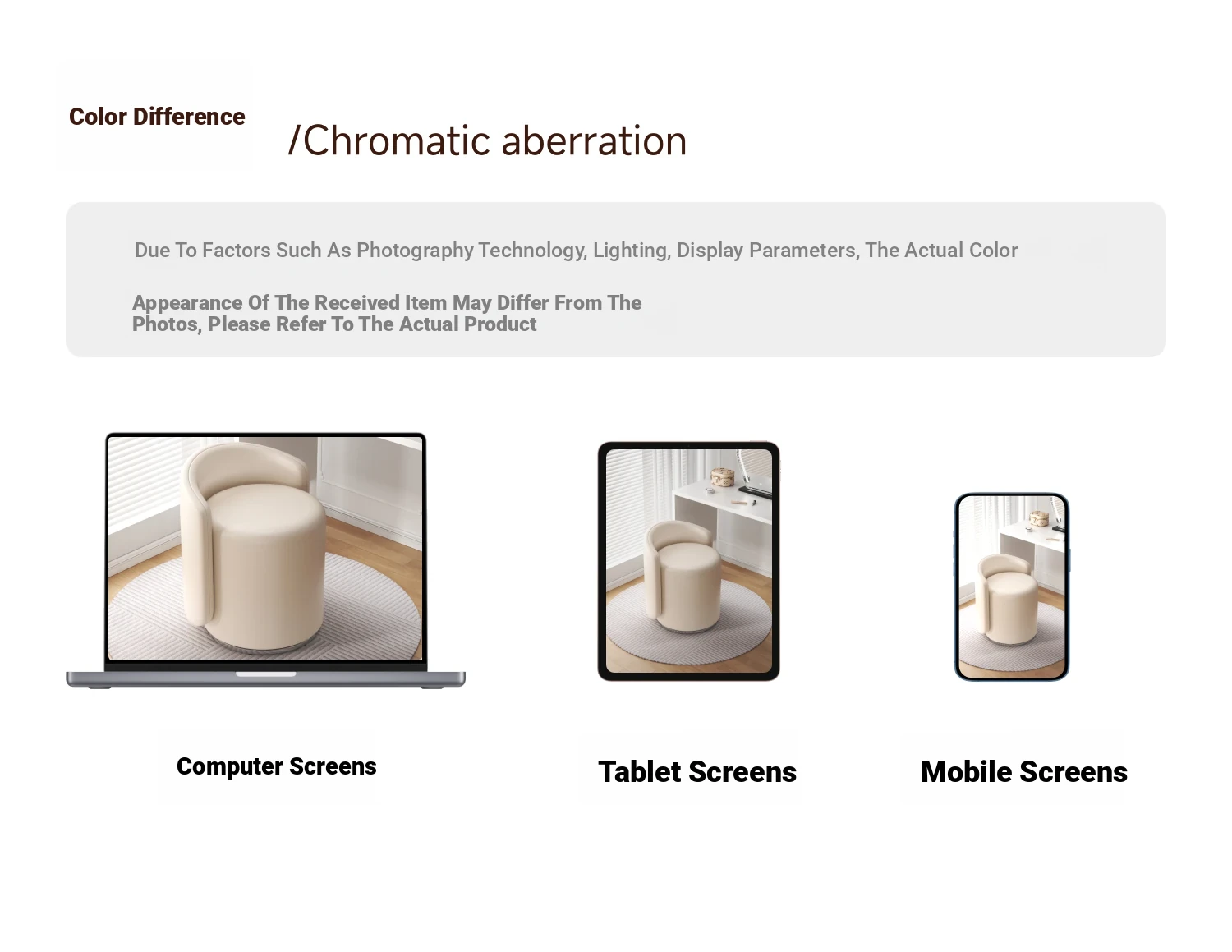 Color Difference /Chromatic aberration

Due To Factors Such As Photography Technology, Lighting, Display Parameters, The Actual Color

Appearance Of The Received Item May Differ From The Photos, Please Refer To The Actual Product

Computer Screens

Tablet Screens

Mobile Screens