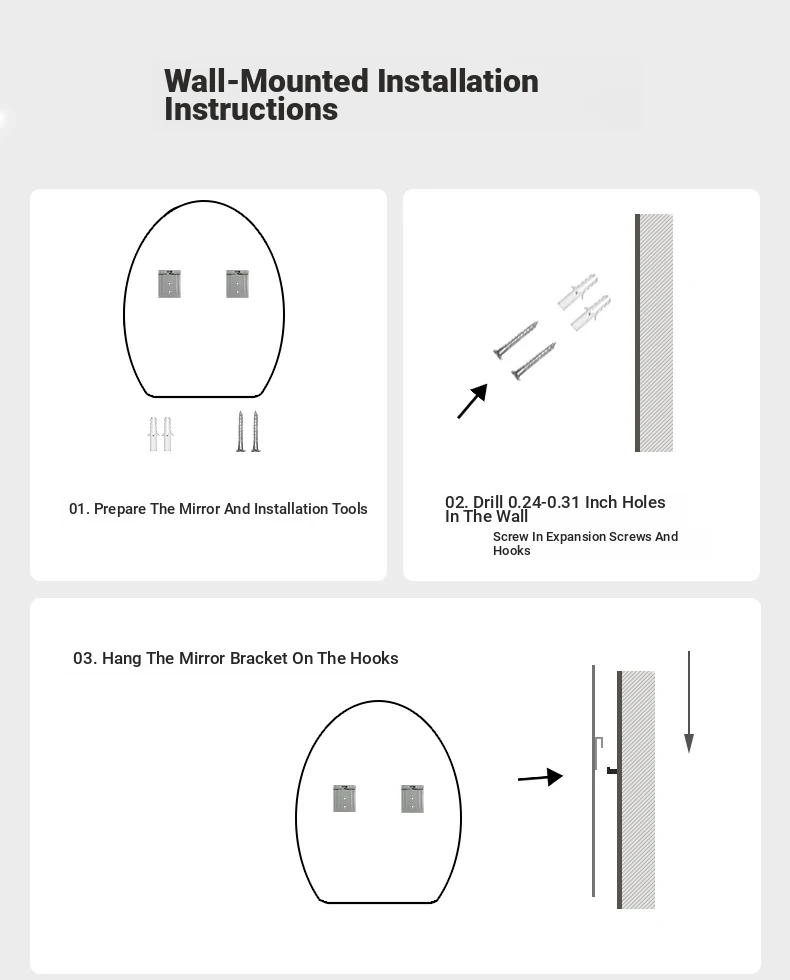 Wall-Mounted Installation Instructions

01. Prepare The Mirror And Installation Tools

02. Drill 0.24-0.31 Inch Holes In The Wall

Screw In Expansion Screws And Hooks

03. Hang The Mirror Bracket On The Hooks