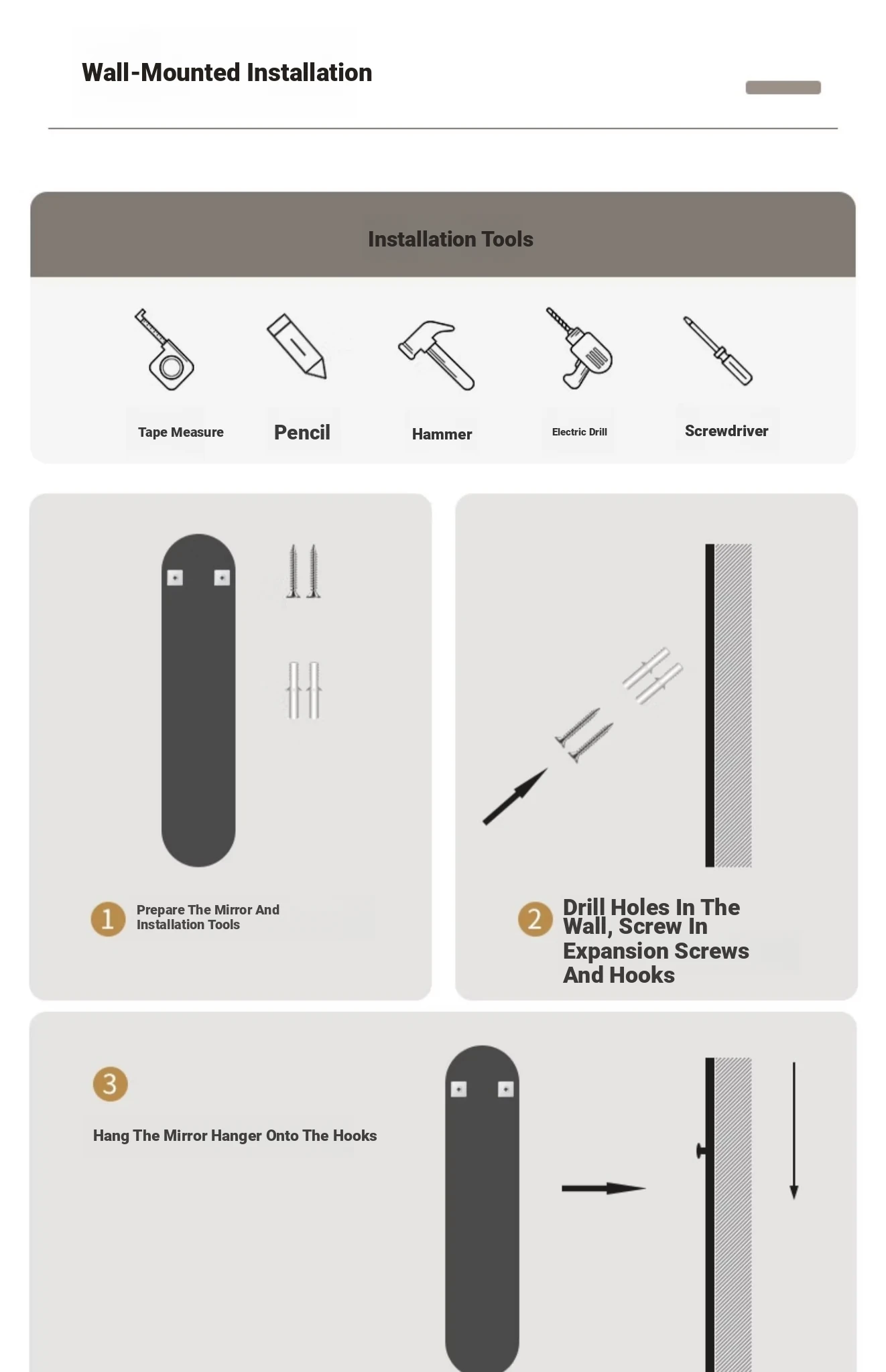 Wall-Mounted Installation

Installation Tools

Tape Measure

Pencil

Hammer

Electric Drill

Screwdriver

1 Prepare The Mirror And Installation Tools

2 Drill Holes In The Wall, Screw In Expansion Screws And Hooks

3

Hang The Mirror Hanger Onto The Hooks