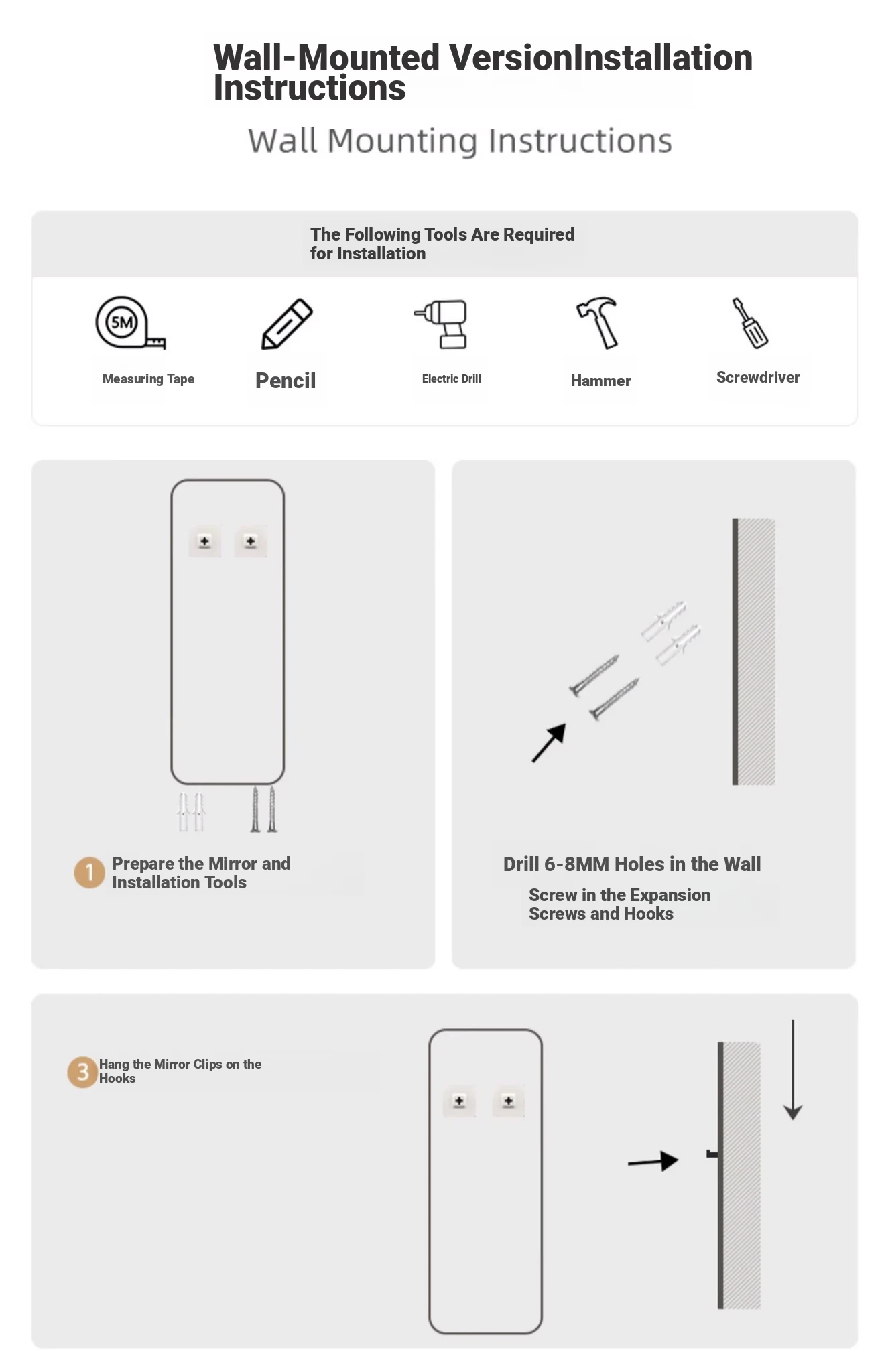 Wall-Mounted VersionInstallation Instructions

Wall Mounting Instructions

The Following Tools Are Required for Installation

5M

Measuring Tape

Pencil

Electric Drill

Hammer

Screwdriver

1 Prepare the Mirror and Installation Tools

Drill 6-8MM Holes in the Wall

Screw in the Expansion Screws and Hooks

3 Hang the Mirror Clips on the Hooks