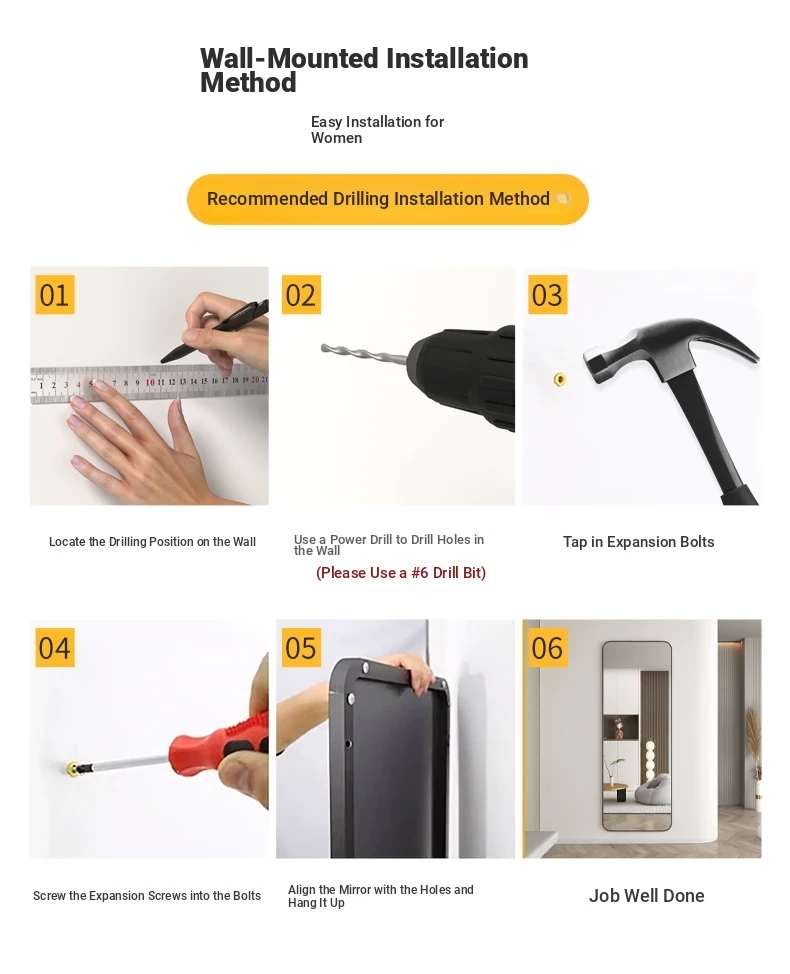 Wall-Mounted Installation Method

Easy Installation for Women

Recommended Drilling Installation Method

01

1 2 3 4 5 6 7 8 9 10 11 12 13 14 15 16 17 18 19 20 21

Locate the Drilling Position on the Wall

02

Use a Power Drill to Drill Holes in the Wall

(Please Use a #6 Drill Bit)

03

Tap in Expansion Bolts

04

Screw the Expansion Screws into the Bolts

05

Align the Mirror with the Holes and Hang It Up

06

Job Well Done