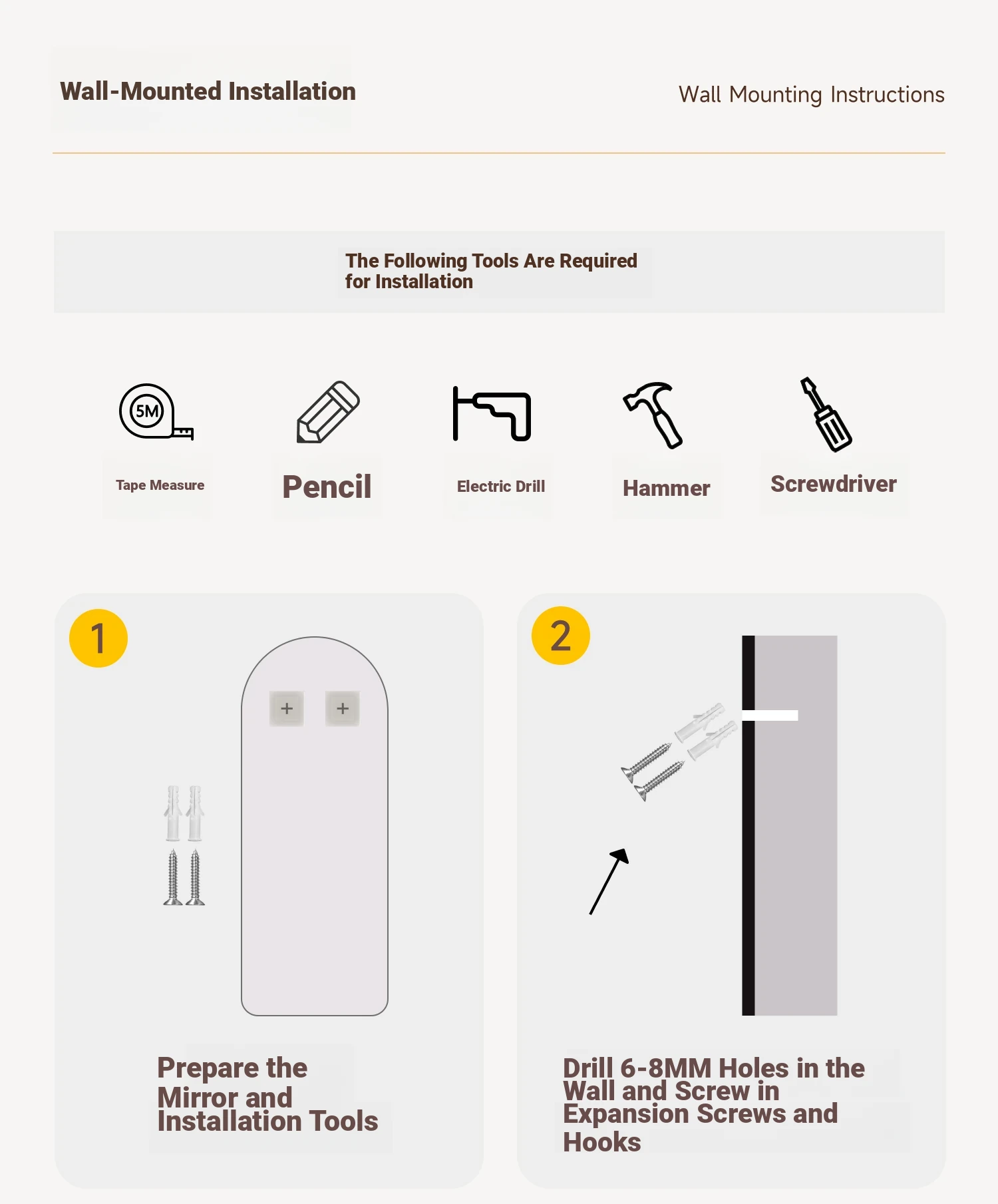 Wall-Mounted Installation

Wall Mounting Instructions

The Following Tools Are Required for Installation

5M

Tape Measure

Pencil

Electric Drill

Hammer

Screwdriver

1

Prepare the Mirror and Installation Tools

2

Drill 6-8MM Holes in the Wall and Screw in Expansion Screws and Hooks