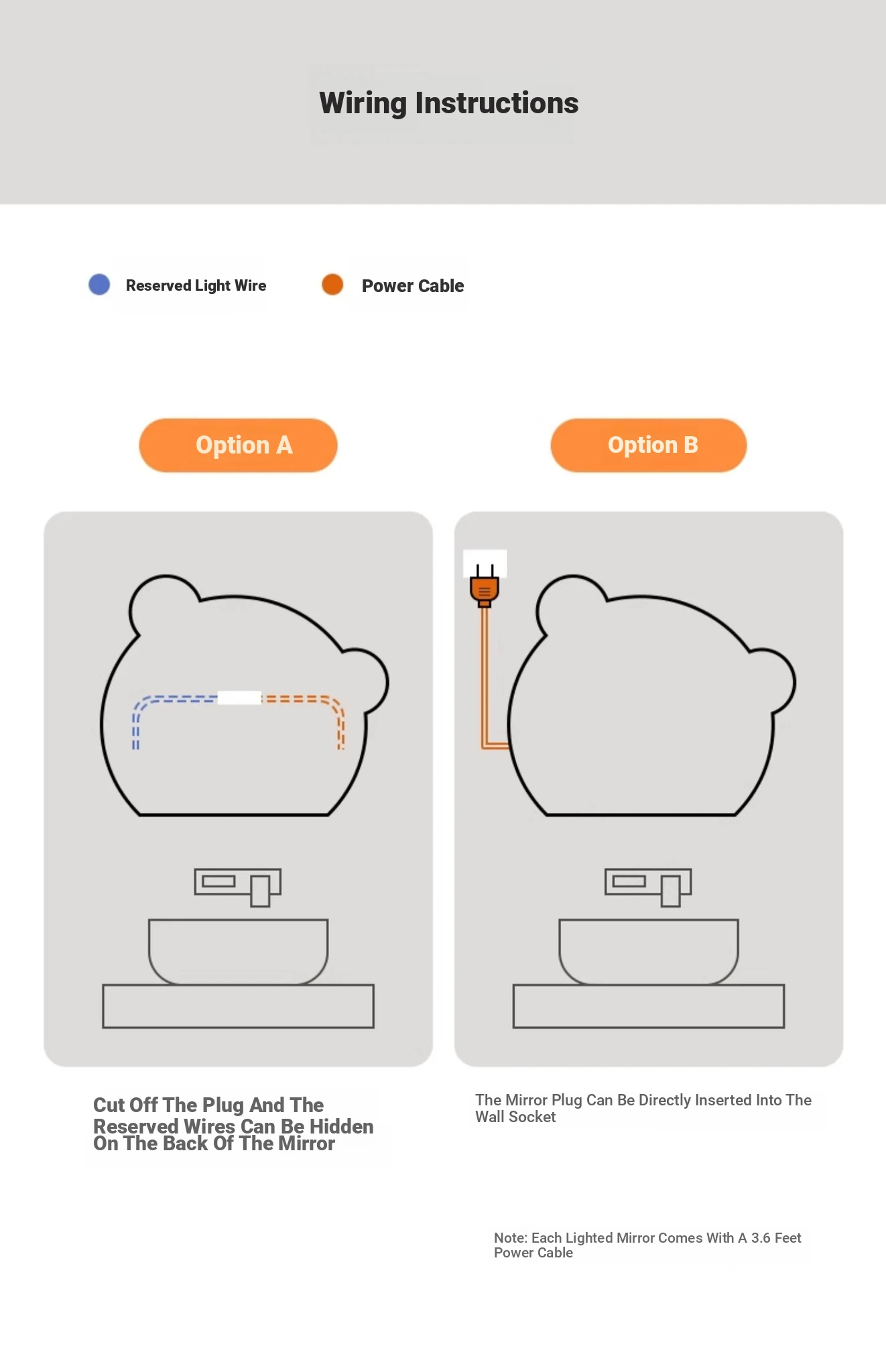 Wiring Instructions

Reserved Light Wire

Power Cable

Option A

Option B

Cut Off The Plug And The Reserved Wires Can Be Hidden On The Back Of The Mirror

The Mirror Plug Can Be Directly Inserted Into The Wall Socket

Note: Each Lighted Mirror Comes With A 3.6 Feet Power Cable