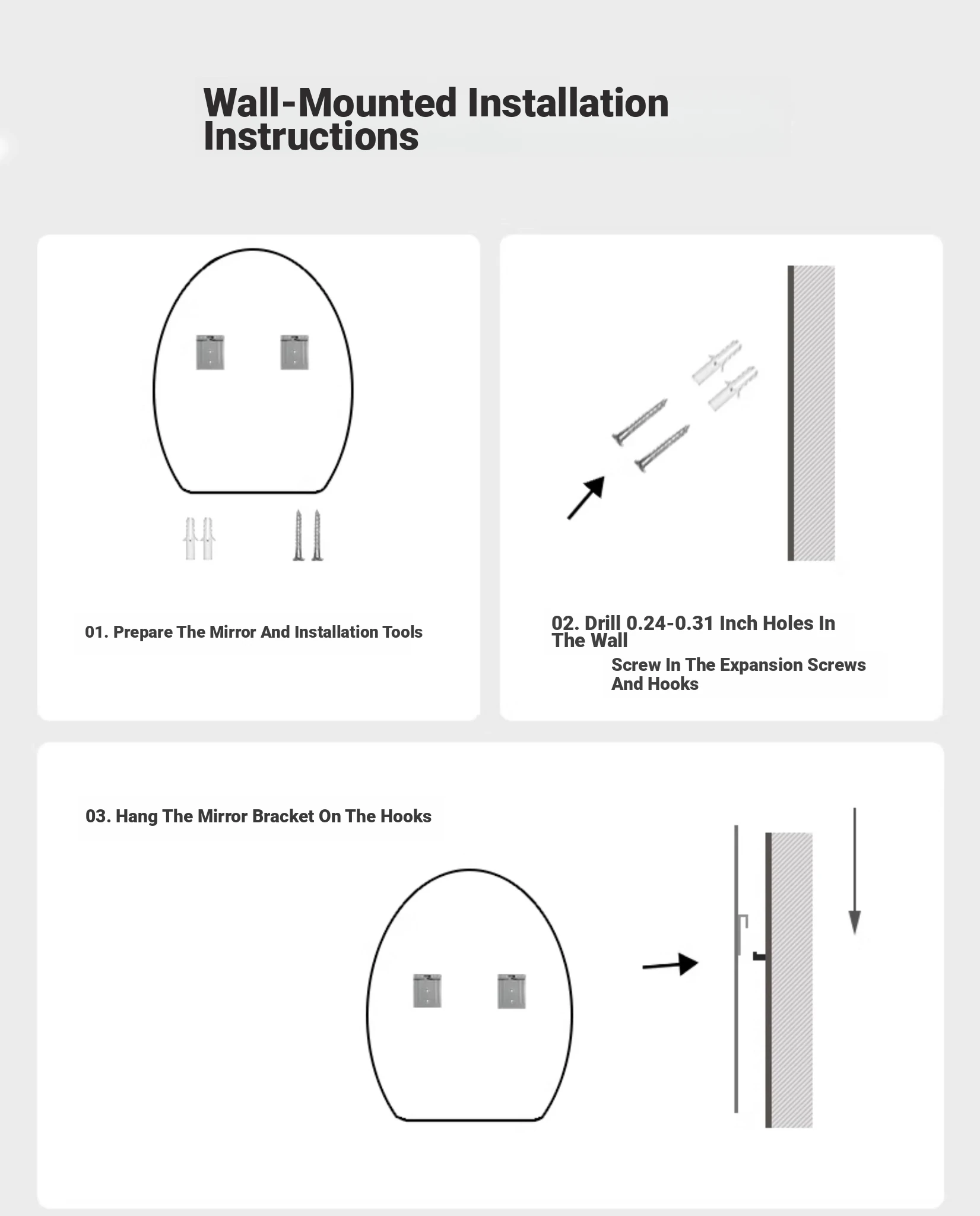 Wall-Mounted Installation Instructions

01. Prepare The Mirror And Installation Tools

02. Drill 0.24-0.31 Inch Holes In The Wall

Screw In The Expansion Screws And Hooks

03. Hang The Mirror Bracket On The Hooks