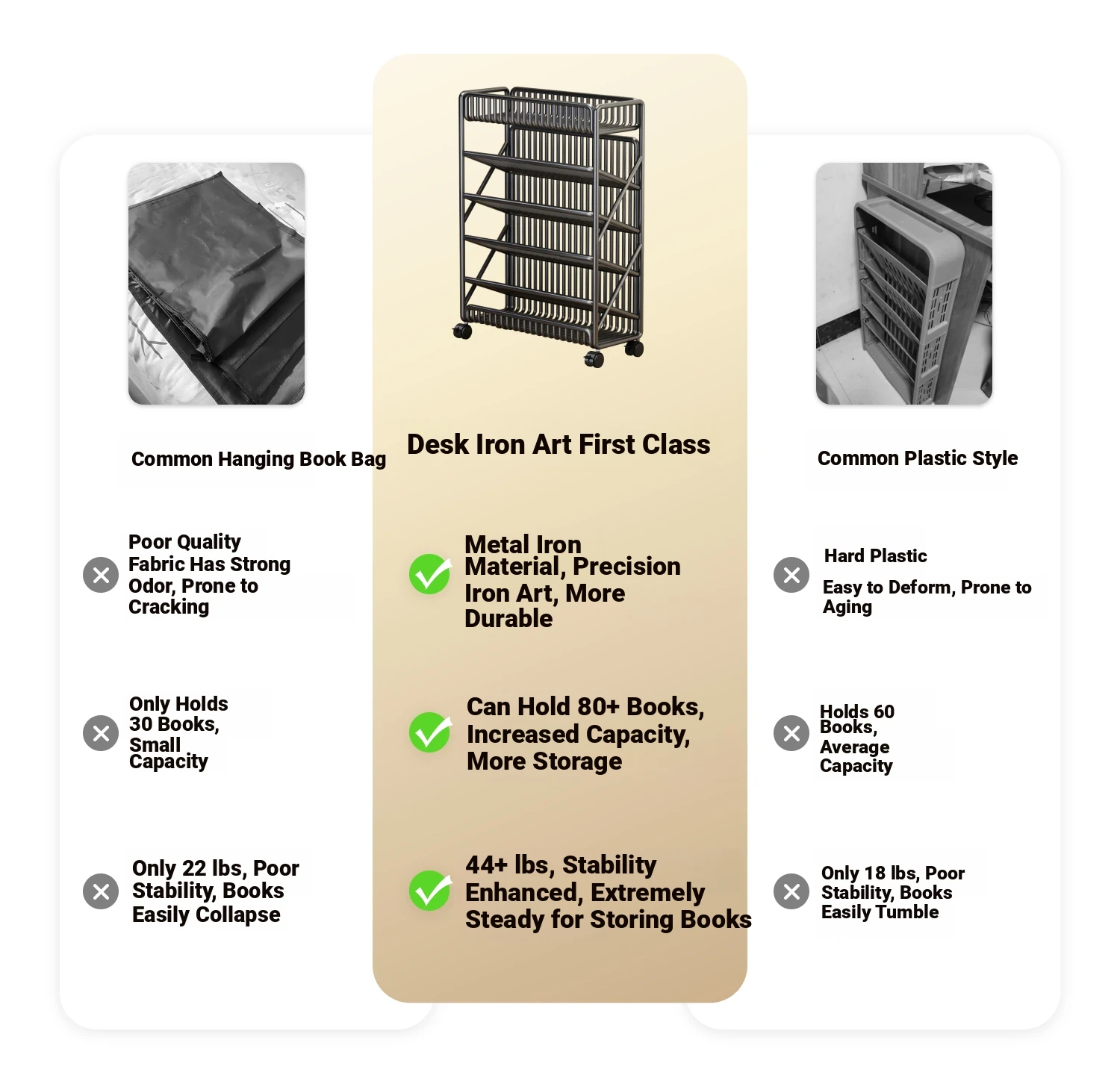 Common Hanging Book Bag

Poor Quality Fabric Has Strong Odor, Prone to Cracking

Only Holds 30 Books, Small Capacity

Only 22 lbs, Poor Stability, Books Easily Collapse

Desk Iron Art First Class

Metal Iron Material, Precision Iron Art, More Durable

Can Hold 80+ Books, Increased Capacity, More Storage

44+ lbs, Stability Enhanced, Extremely Steady for Storing Books

Common Plastic Style

Hard Plastic

Easy to Deform, Prone to Aging

Holds 60 Books, Average Capacity

Only 18 lbs, Poor Stability, Books Easily Tumble