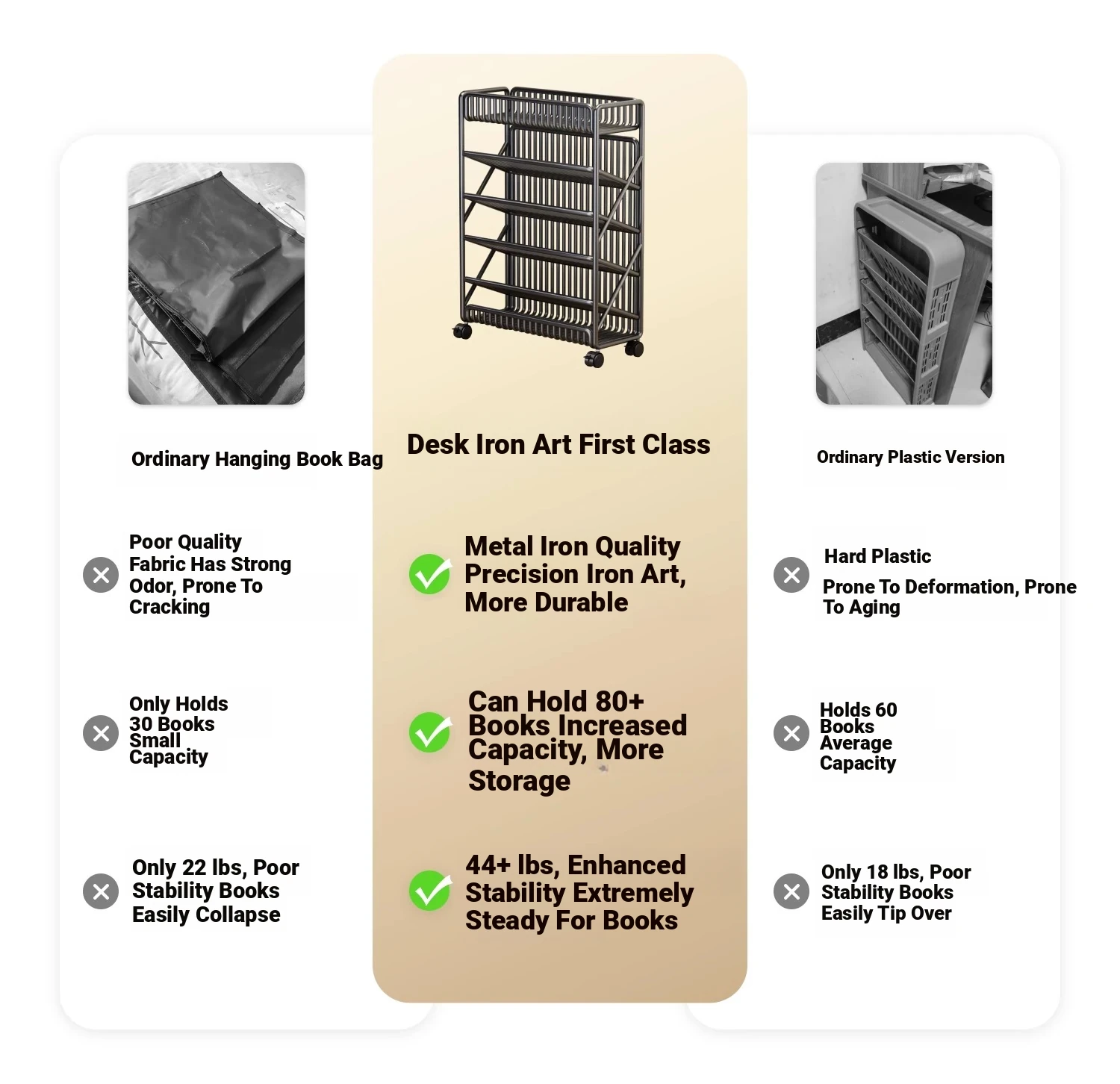 Ordinary Hanging Book Bag

Poor Quality Fabric Has Strong Odor, Prone To Cracking

Only Holds 30 Books Small Capacity

Only 22 lbs, Poor Stability Books Easily Collapse

Desk Iron Art First Class

Metal Iron Quality Precision Iron Art, More Durable

Can Hold 80+ Books Increased Capacity, More Storage

44+ lbs, Enhanced Stability Extremely Steady For Books

Ordinary Plastic Version

Hard Plastic

Prone To Deformation, Prone To Aging

Holds 60 Books Average Capacity

Only 18 lbs, Poor Stability Books Easily Tip Over