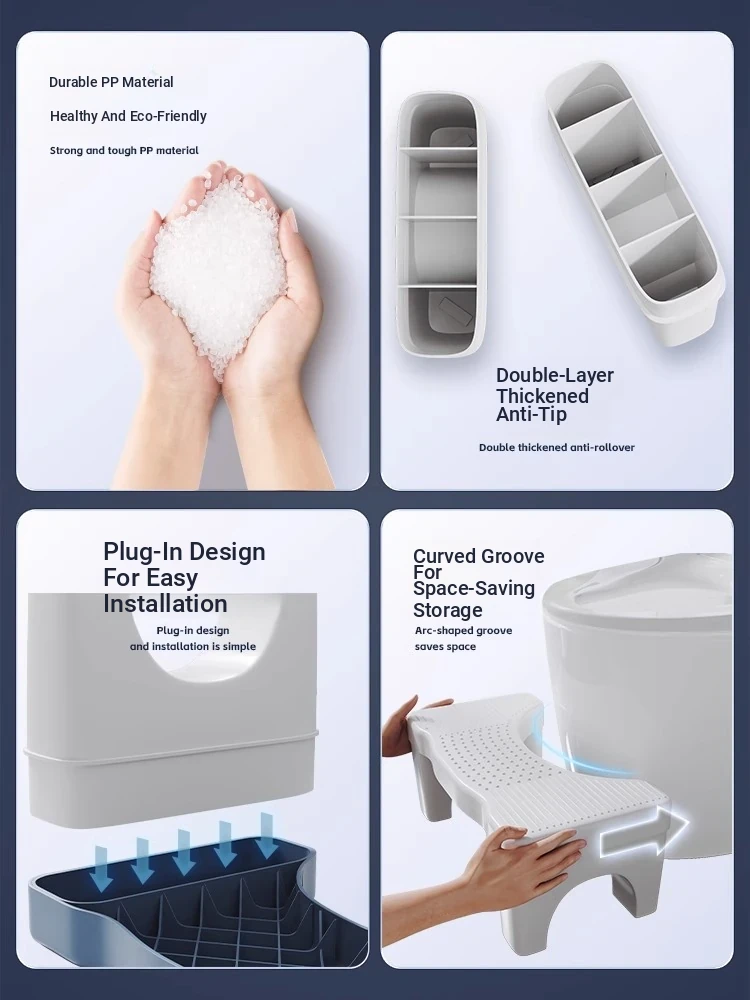 Durable PP Material

Healthy And Eco-Friendly

Strong and tough PP material

Double-Layer Thickened Anti-Tip

Double thickened anti-rollover

Plug-In Design For Easy Installation

Plug-in design and installation is simple

Curved Groove For Space-Saving Storage

Arc-shaped groove saves space