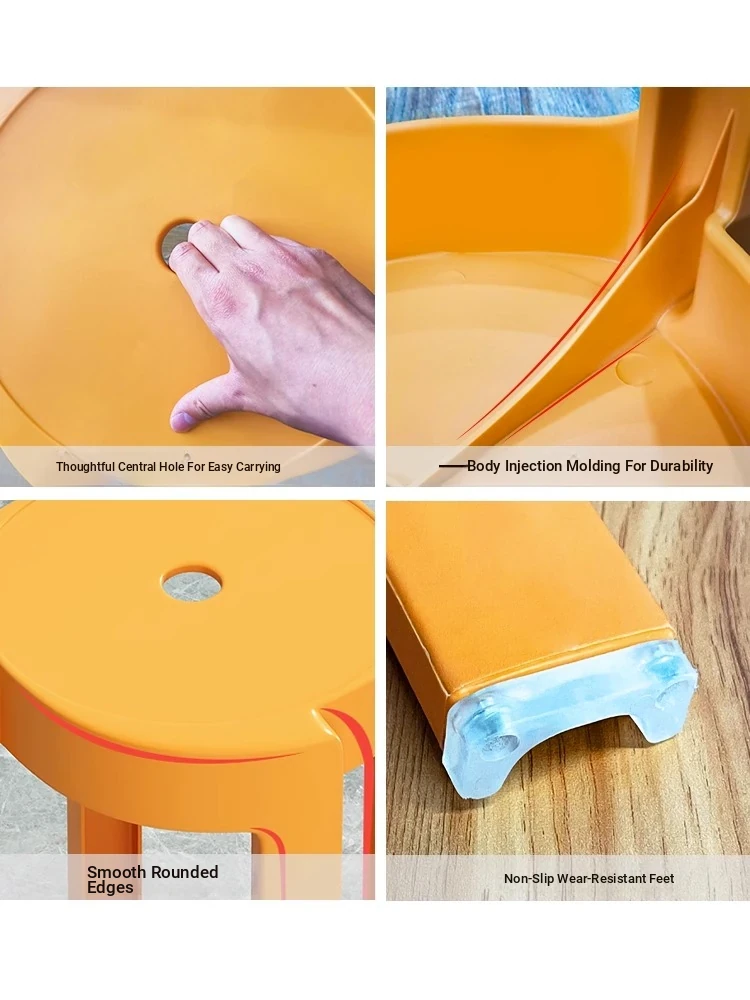 Thoughtful Central Hole For Easy Carrying

—Body Injection Molding For Durability

Smooth Rounded Edges

Non-Slip Wear-Resistant Feet