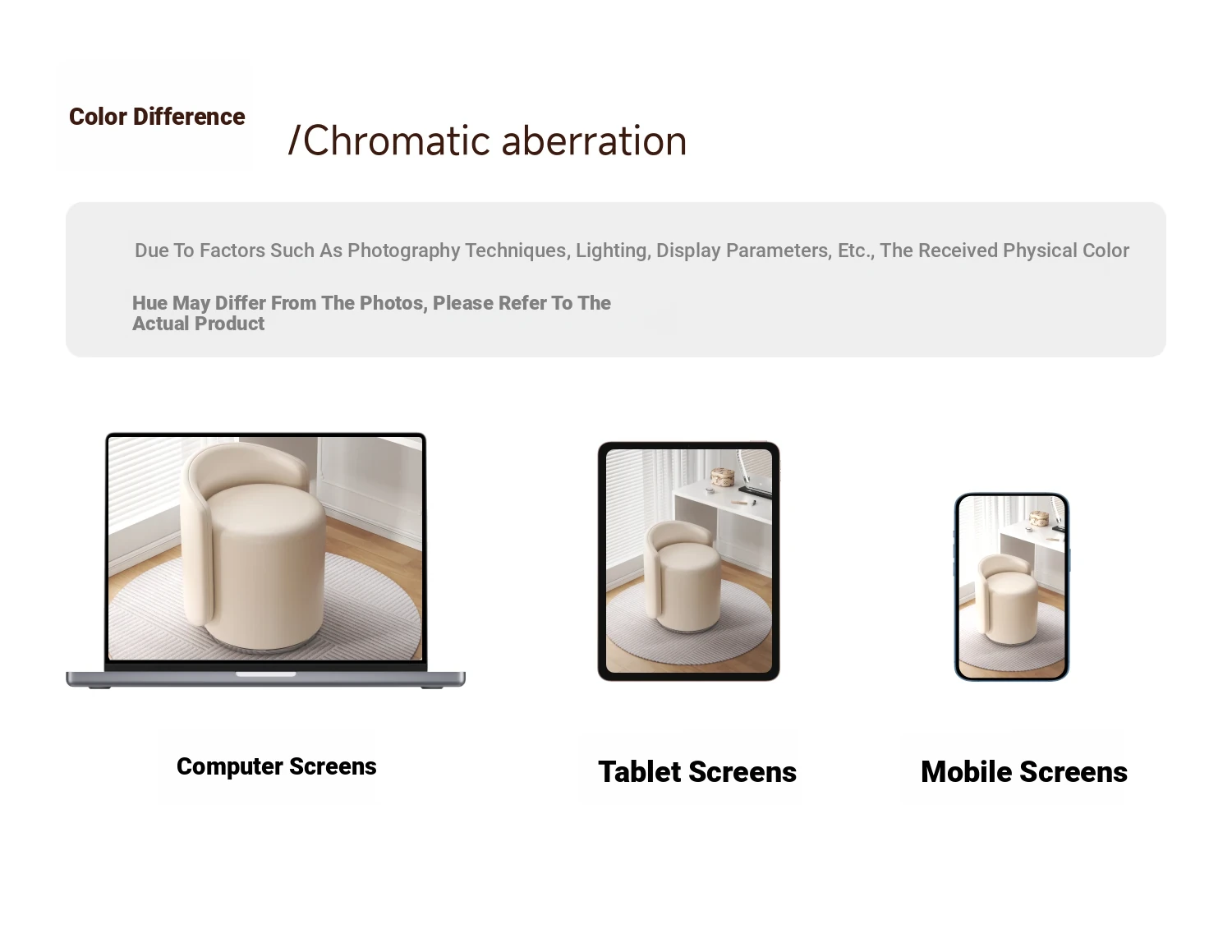 Color Difference /Chromatic aberration

Due To Factors Such As Photography Techniques, Lighting, Display Parameters, Etc., The Received Physical Color

Hue May Differ From The Photos, Please Refer To The Actual Product

Computer Screens

Tablet Screens

Mobile Screens