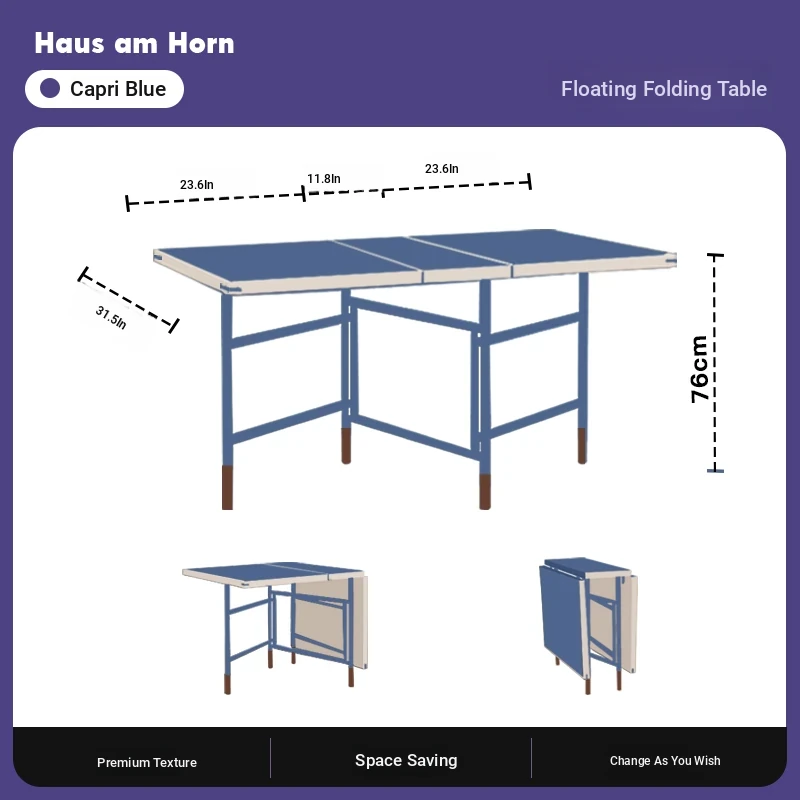 Haus am Horn

Capri Blue

Floating Folding Table

23.6In

11.8In

23.6In

31.5In

76cm

Premium Texture

Space Saving

Change As You Wish