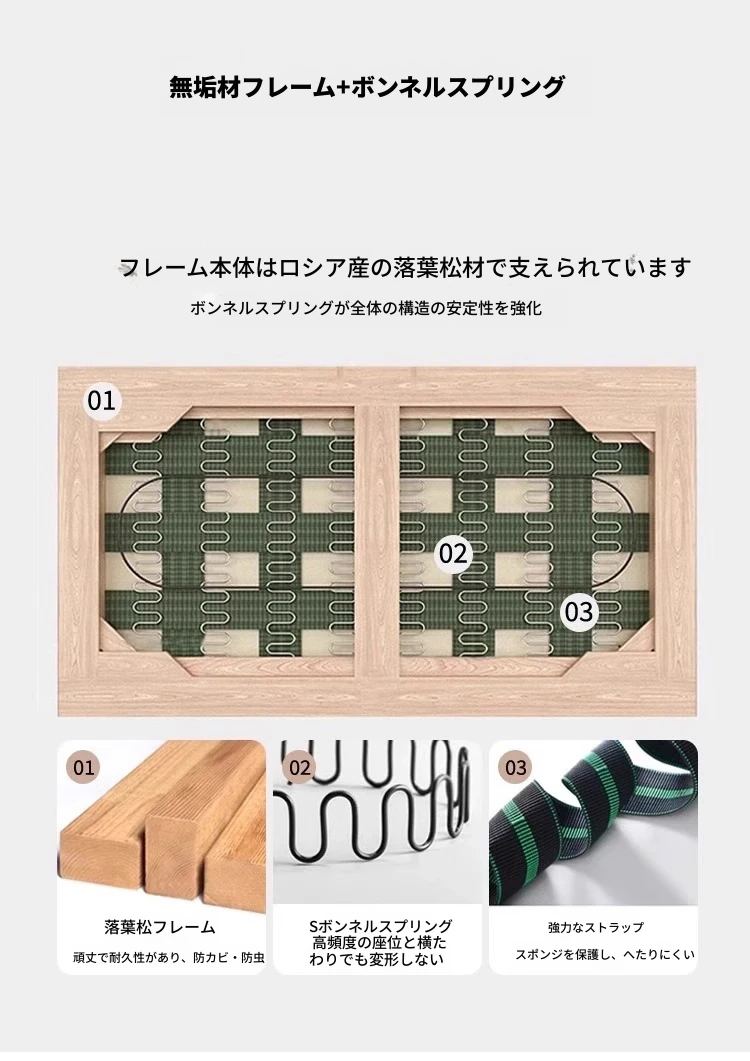 無垢材フレーム+ボンネルスプリング

フレーム本体はロシア産の落葉松材で支えられています

ボンネルスプリングが全体の構造の安定性を強化

01

02

03

01

落葉松フレーム

頑丈で耐久性があり、防カビ・防虫

02

Sボンネルスプリング
高頻度の座位と横たわりでも変形しない

03

強力なストラップ

スポンジを保護し、へたりにくい