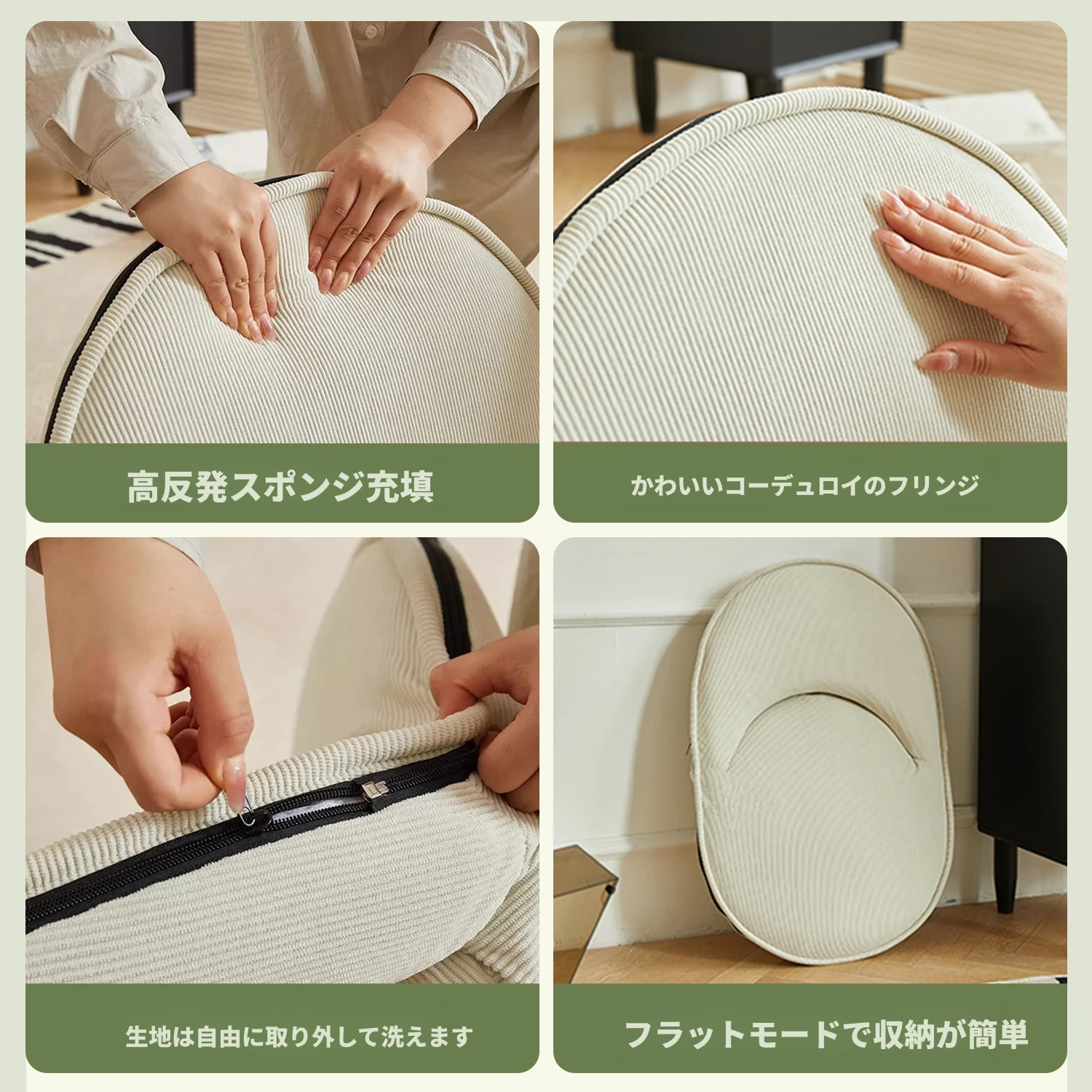 高反発スポンジ充填

かわいいコーデュロイのフリンジ

生地は自由に取り外して洗えます

フラットモードで収納が簡単