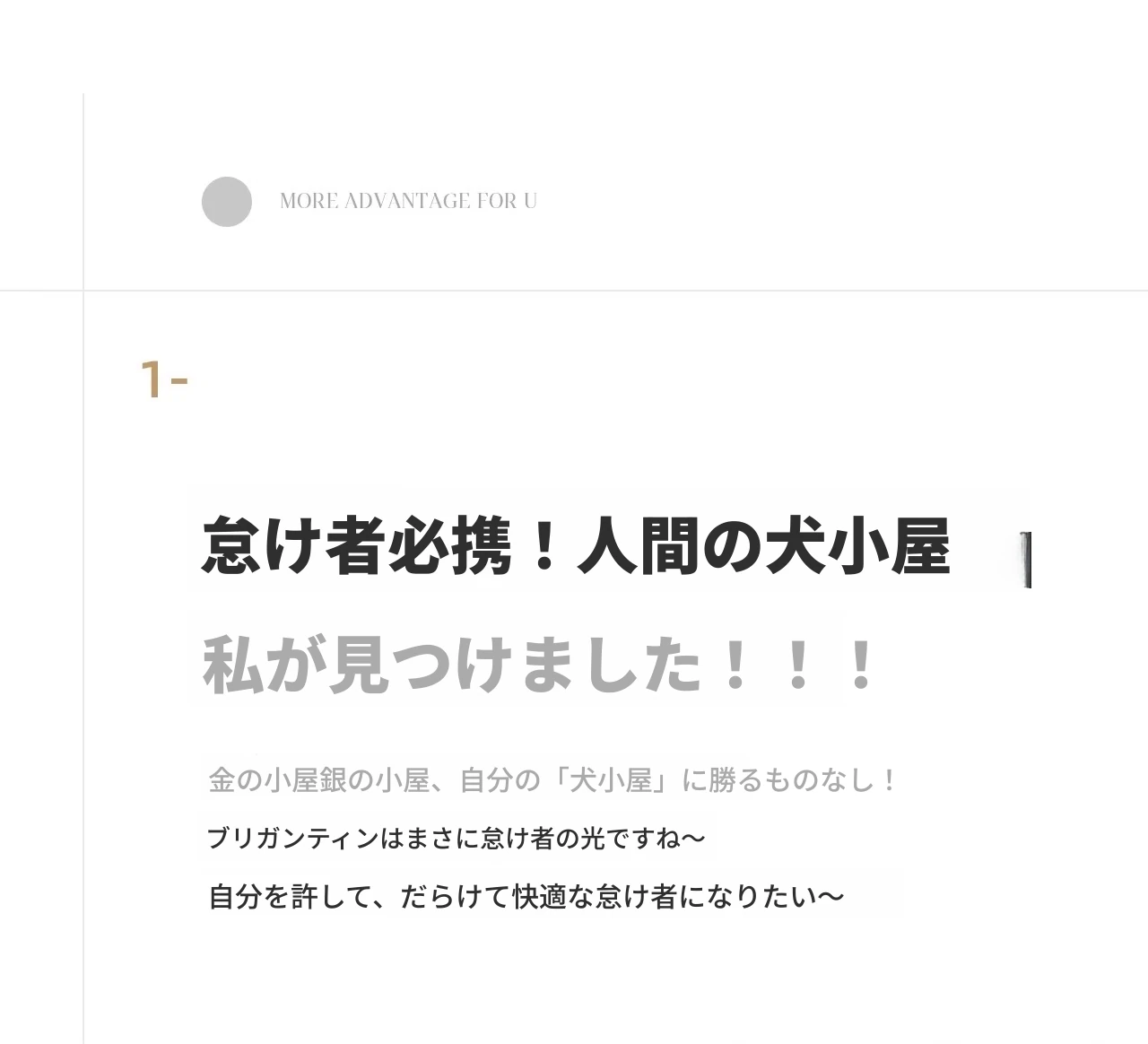 MORE ADVANTAGE FOR U

1-

怠け者必携！人間の犬小屋

私が見つけました！！！

金の小屋銀の小屋、自分の「犬小屋」に勝るものなし！

ブリガンティンはまさに怠け者の光ですね～

自分を許して、だらけて快適な怠け者になりたい～