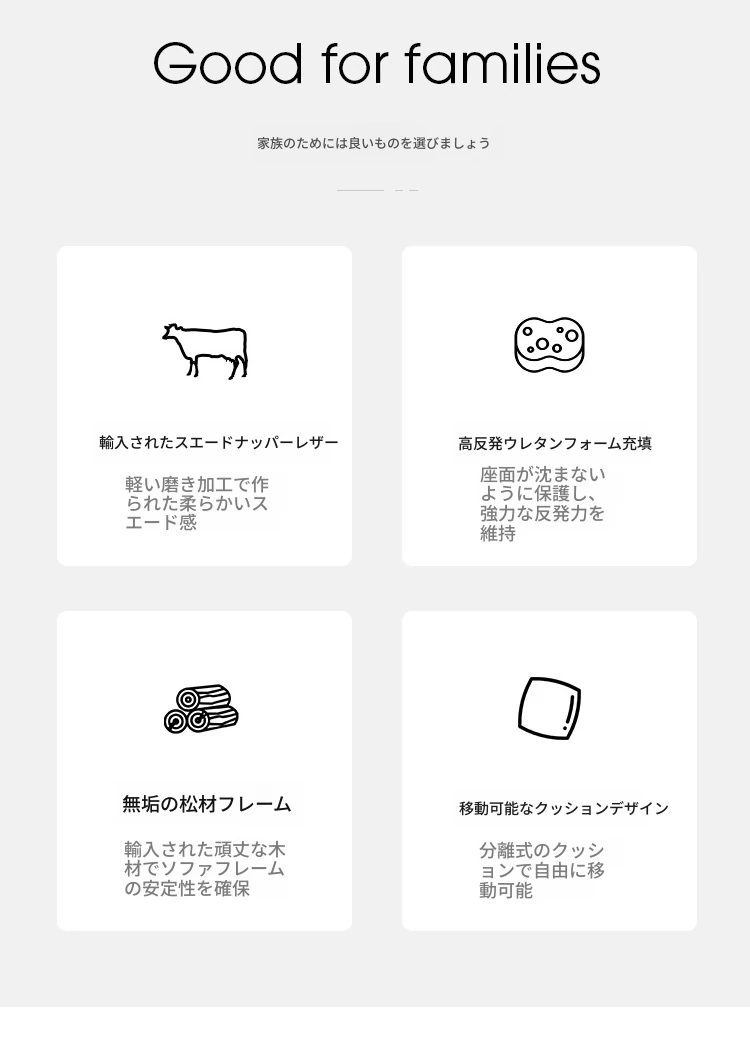 Good for families

家族のためには良いものを選びましょう

輸入されたスエードナッパーレザー

軽い磨き加工で作られた柔らかいスエード感

高反発ウレタンフォーム充填

座面が沈まないように保護し、強力な反発力を維持

無垢の松材フレーム

輸入された頑丈な木材でソファフレームの安定性を確保

移動可能なクッションデザイン

分離式のクッションで自由に移動可能