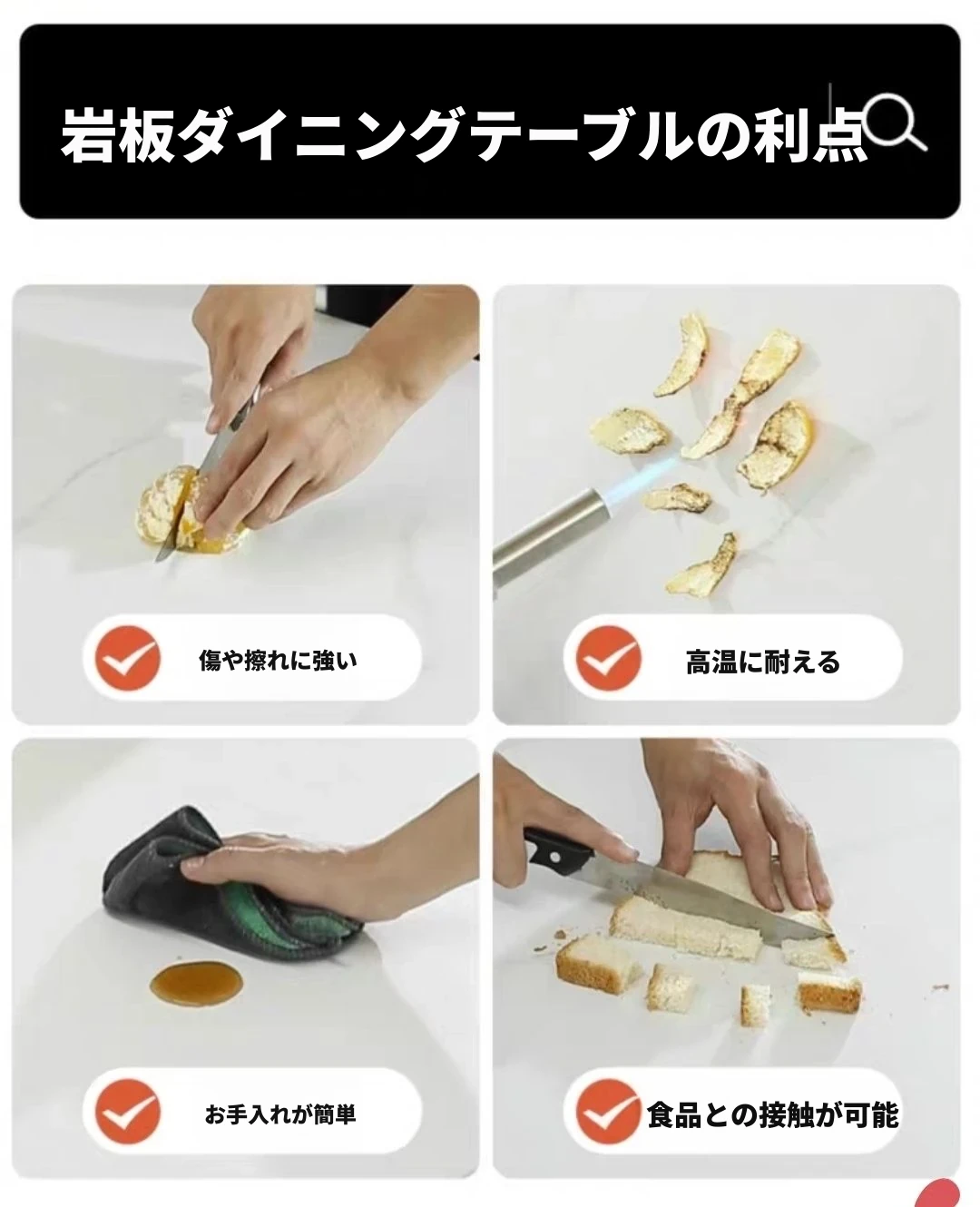 岩板ダイニングテーブルの利点

傷や擦れに強い

高温に耐える

お手入れが簡単

食品との接触が可能