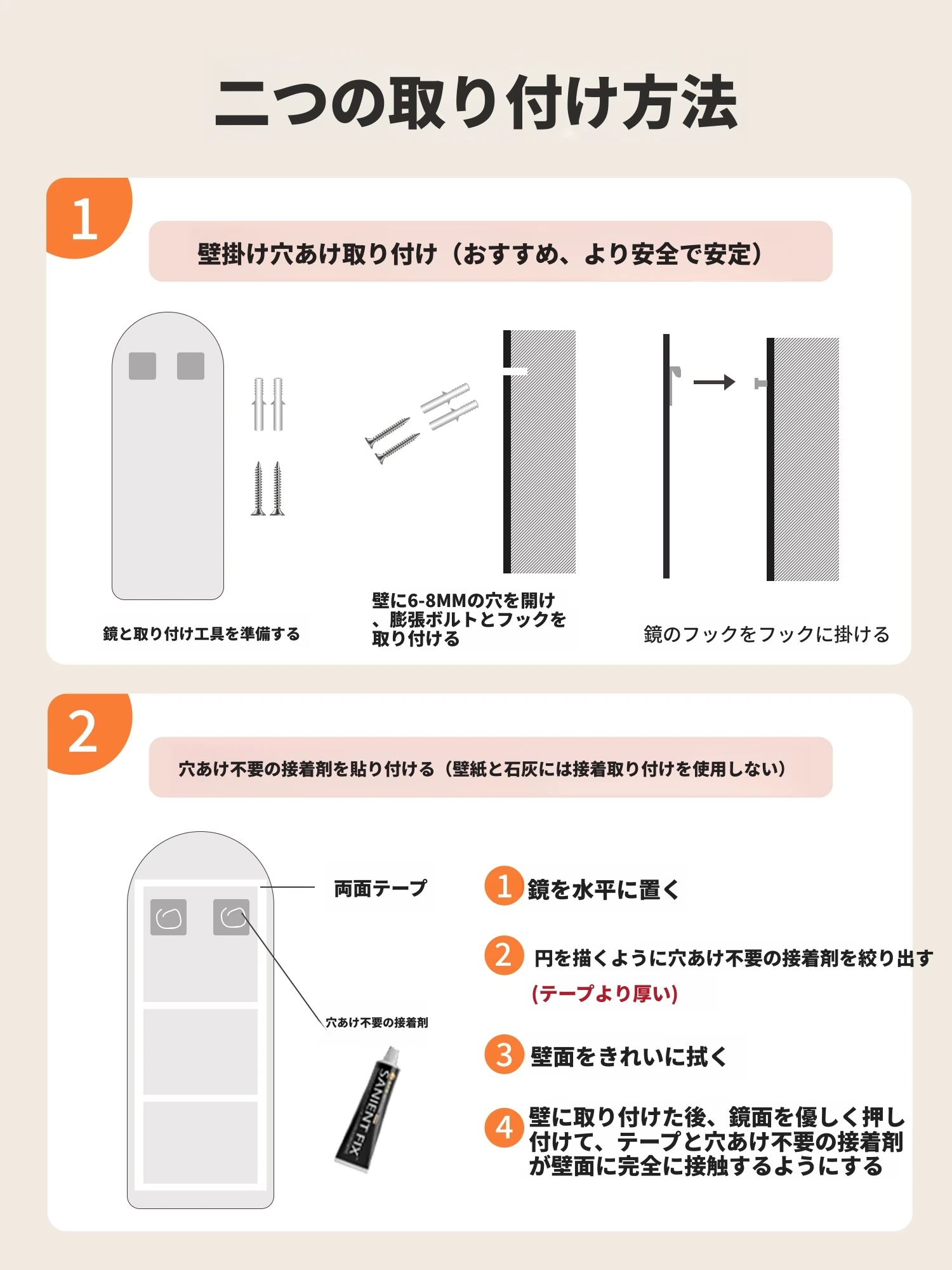 二つの取り付け方法

1

壁掛け穴あけ取り付け（おすすめ、より安全で安定）

鏡と取り付け工具を準備する

壁に6-8MMの穴を開け、膨張ボルトとフックを取り付ける

鏡のフックをフックに掛ける

2

穴あけ不要の接着剤を貼り付ける（壁紙と石灰には接着取り付けを使用しない）

両面テープ

穴あけ不要の接着剤

SANIENT FIX

1 鏡を水平に置く

2 円を描くように穴あけ不要の接着剤を絞り出す
(テープより厚い)

3 壁面をきれいに拭く

4 壁に取り付けた後、鏡面を優しく押し付けて、テープと穴あけ不要の接着剤が壁面に完全に接触するようにする