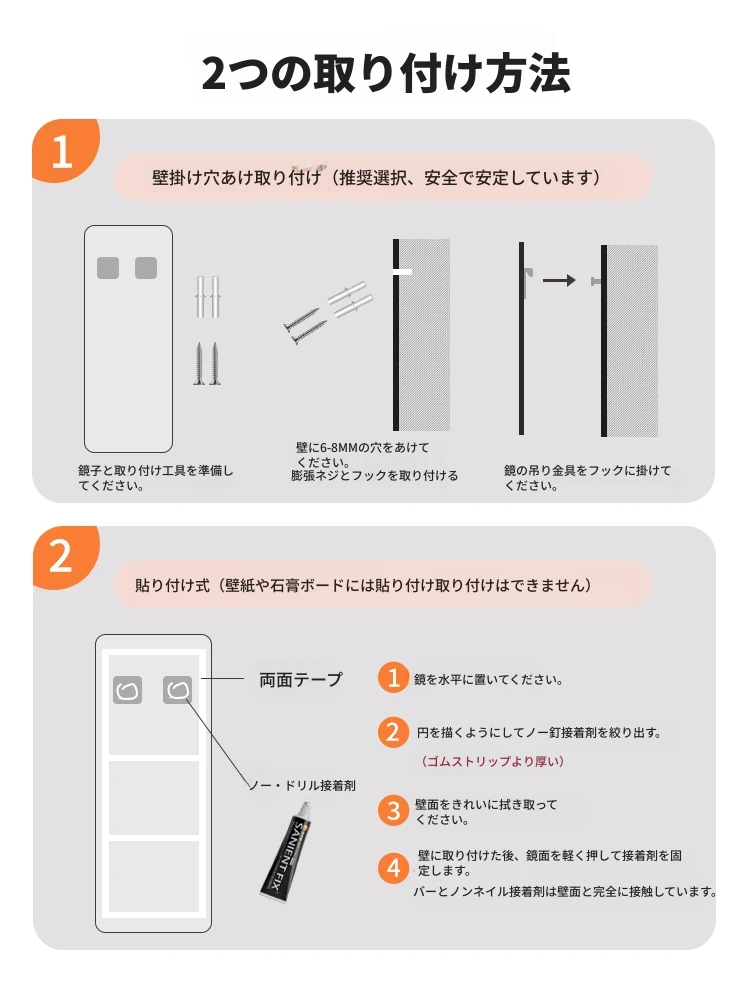 2つの取り付け方法

1

壁掛け穴あけ取り付け（推奨選択、安全で安定しています）

鏡子と取り付け工具を準備してください。

壁に6-8MMの穴をあけてください。
膨張ネジとフックを取り付ける

鏡の吊り金具をフックに掛けてください。

2

貼り付け式（壁紙や石膏ボードには貼り付け取り付けはできません）

両面テープ

ノー・ドリル接着剤

SANIENT FIX

1 鏡を水平に置いてください。

2 円を描くようにしてノー釘接着剤を絞り出す。
（ゴムストリップより厚い）

3 壁面をきれいに拭き取ってください。

4 壁に取り付けた後、鏡面を軽く押して接着剤を固定します。
バーとノンネイル接着剤は壁面と完全に接触しています。