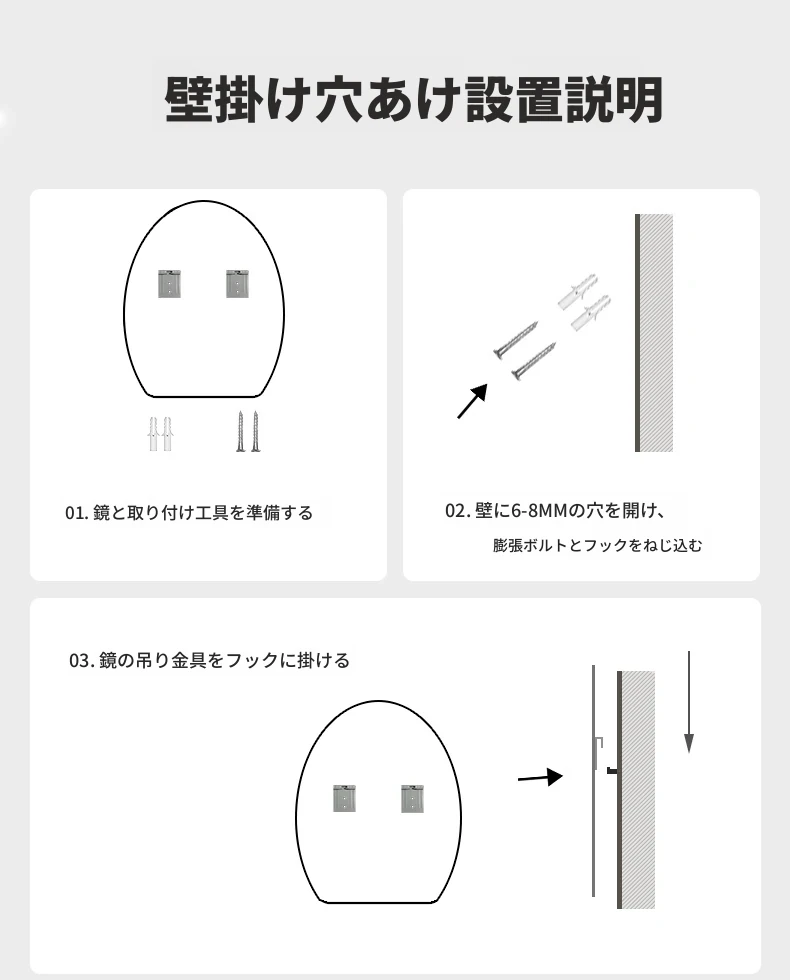 壁掛け穴あけ設置説明

01. 鏡と取り付け工具を準備する

02. 壁に6-8MMの穴を開け、

膨張ボルトとフックをねじ込む

03. 鏡の吊り金具をフックに掛ける