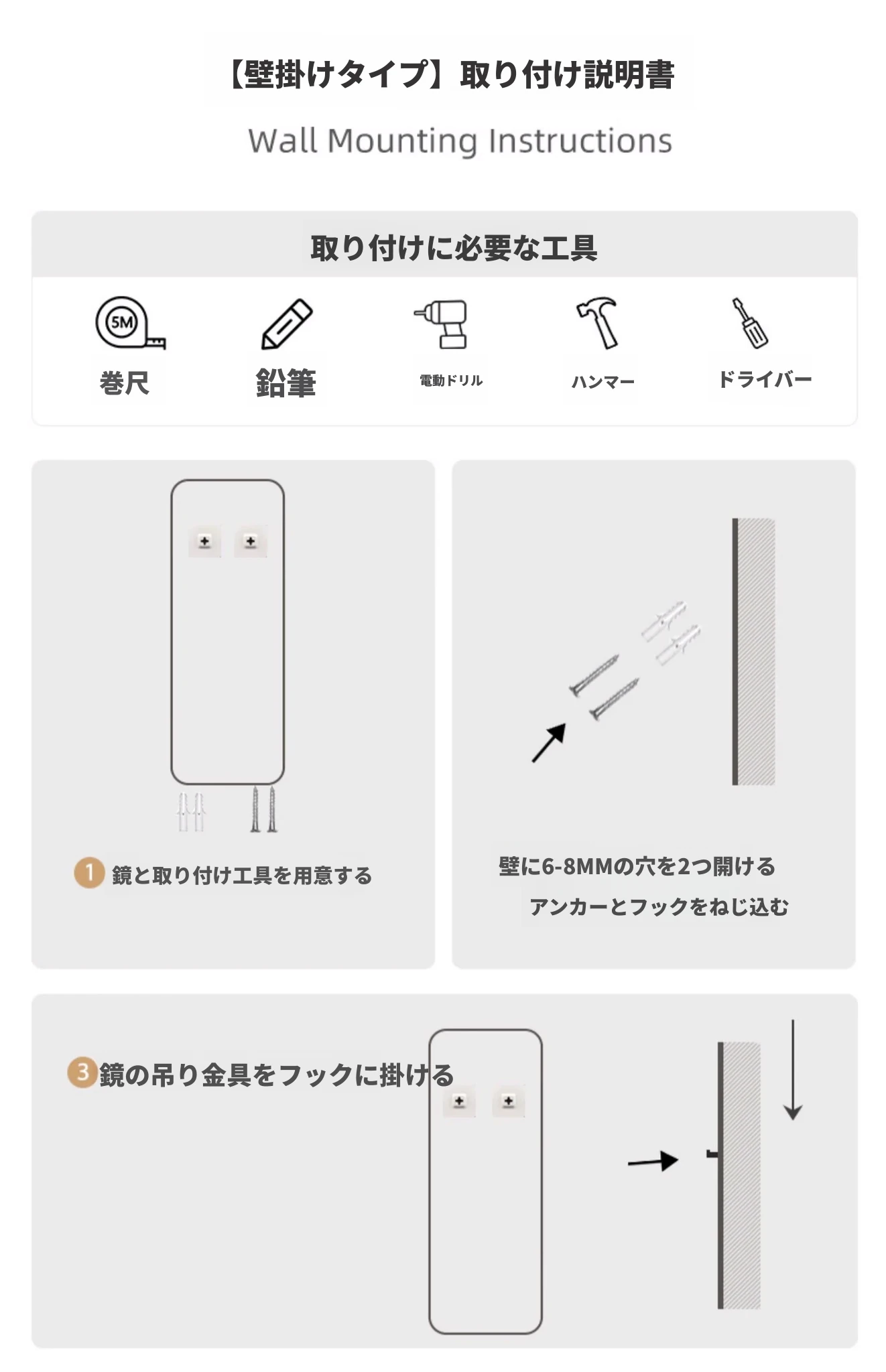 【壁掛けタイプ】取り付け説明書

Wall Mounting Instructions

取り付けに必要な工具

5M

巻尺

鉛筆

電動ドリル

ハンマー

ドライバー

1 鏡と取り付け工具を用意する

壁に6-8MMの穴を2つ開ける

アンカーとフックをねじ込む

3 鏡の吊り金具をフックに掛ける