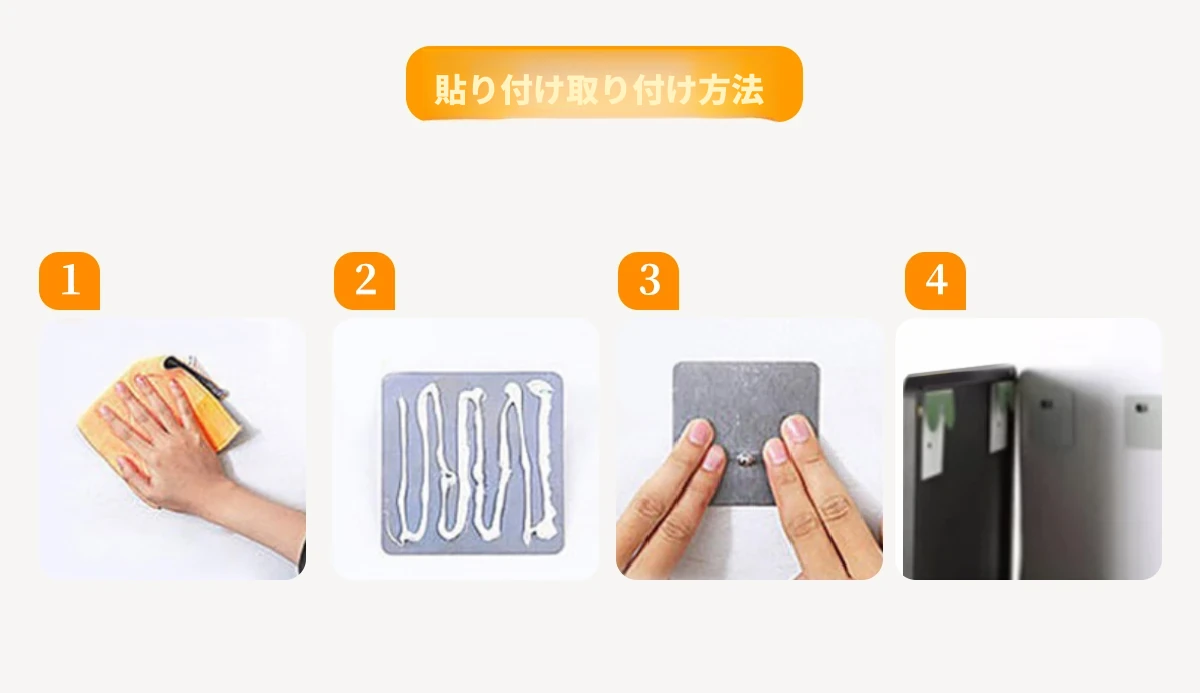 貼り付け取り付け方法

1

2

3

4