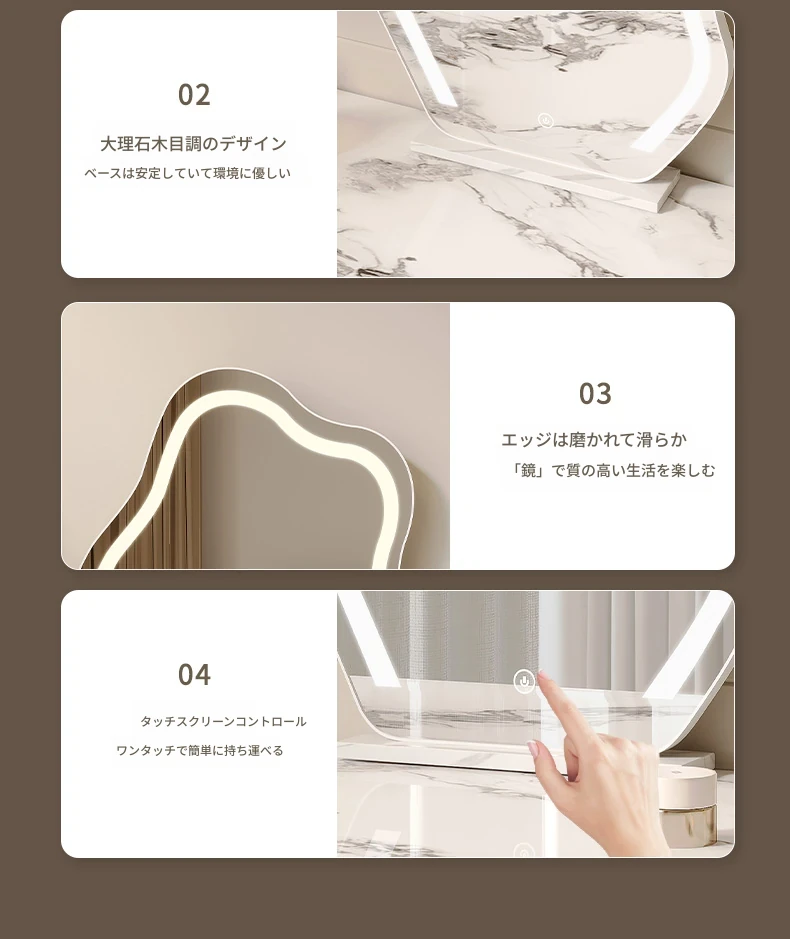 02

大理石木目調のデザイン

ベースは安定していて環境に優しい

03

エッジは磨かれて滑らか

「鏡」で質の高い生活を楽しむ

04

タッチスクリーンコントロール

ワンタッチで簡単に持ち運べる