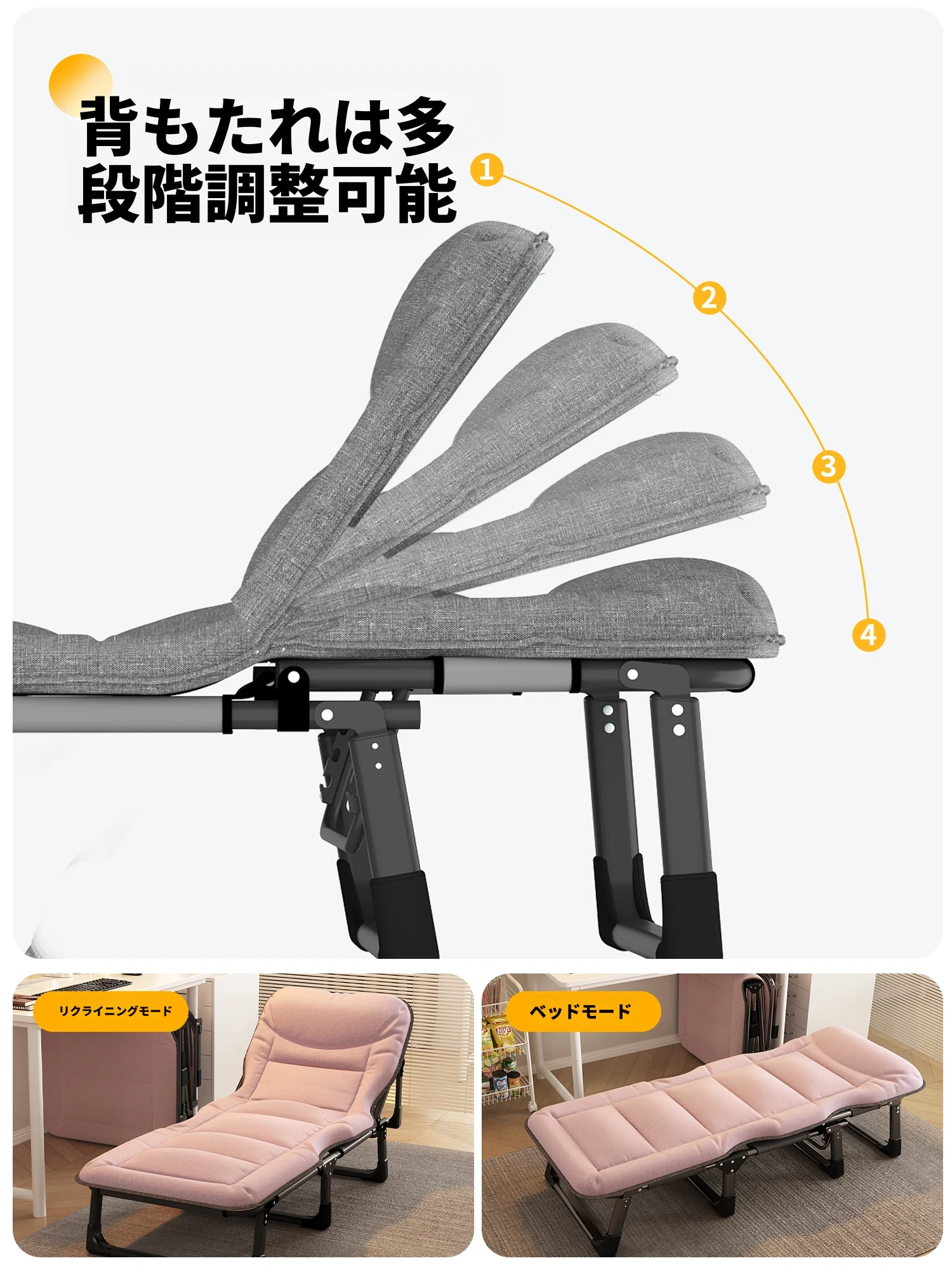 背もたれは多段階調整可能

1
2
3
4

リクライニングモード

ベッドモード