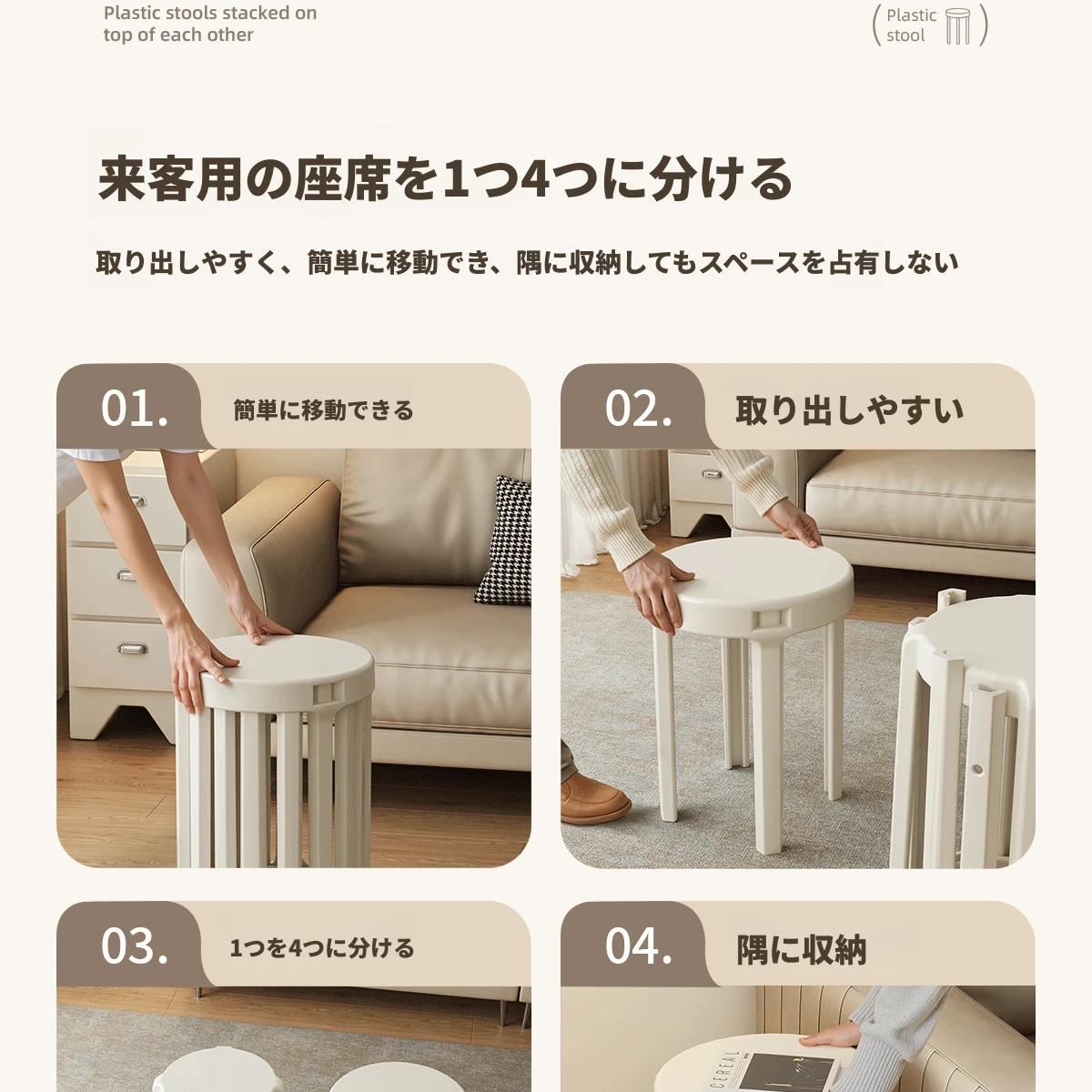 Plastic stools stacked on top of each other

Plastic stool

来客用の座席を1つ4つに分ける

取り出しやすく、簡単に移動でき、隅に収納してもスペースを占有しない

01. 簡単に移動できる

02. 取り出しやすい

03. 1つを4つに分ける

04. 隅に収納

CEREAL